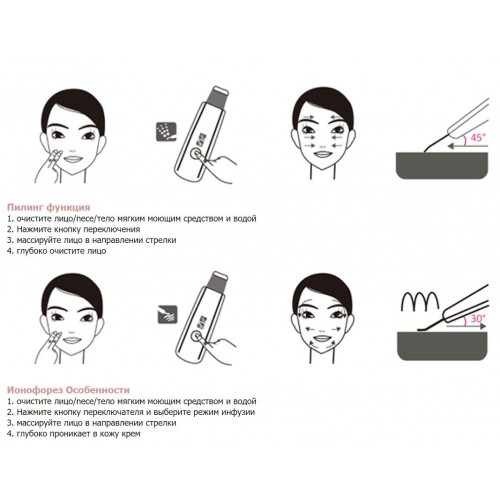 45°

Пилинг функция
1. очистите лицо/песе/тело мягким моющим средством и водой
2. Нажмите кнопку переключения
3. массируйте лицо в направлении стрелки
4. глубоко очистите лицо

30°

Ионофорез Особенности
1. очистите лицо/песе/тело мягким моющим средством и водой
2. Нажмите кнопку переключателя и выберите режим инфузии
3. массируйте лицо в направлении стрелки
4. глубоко проникает в кожу крем